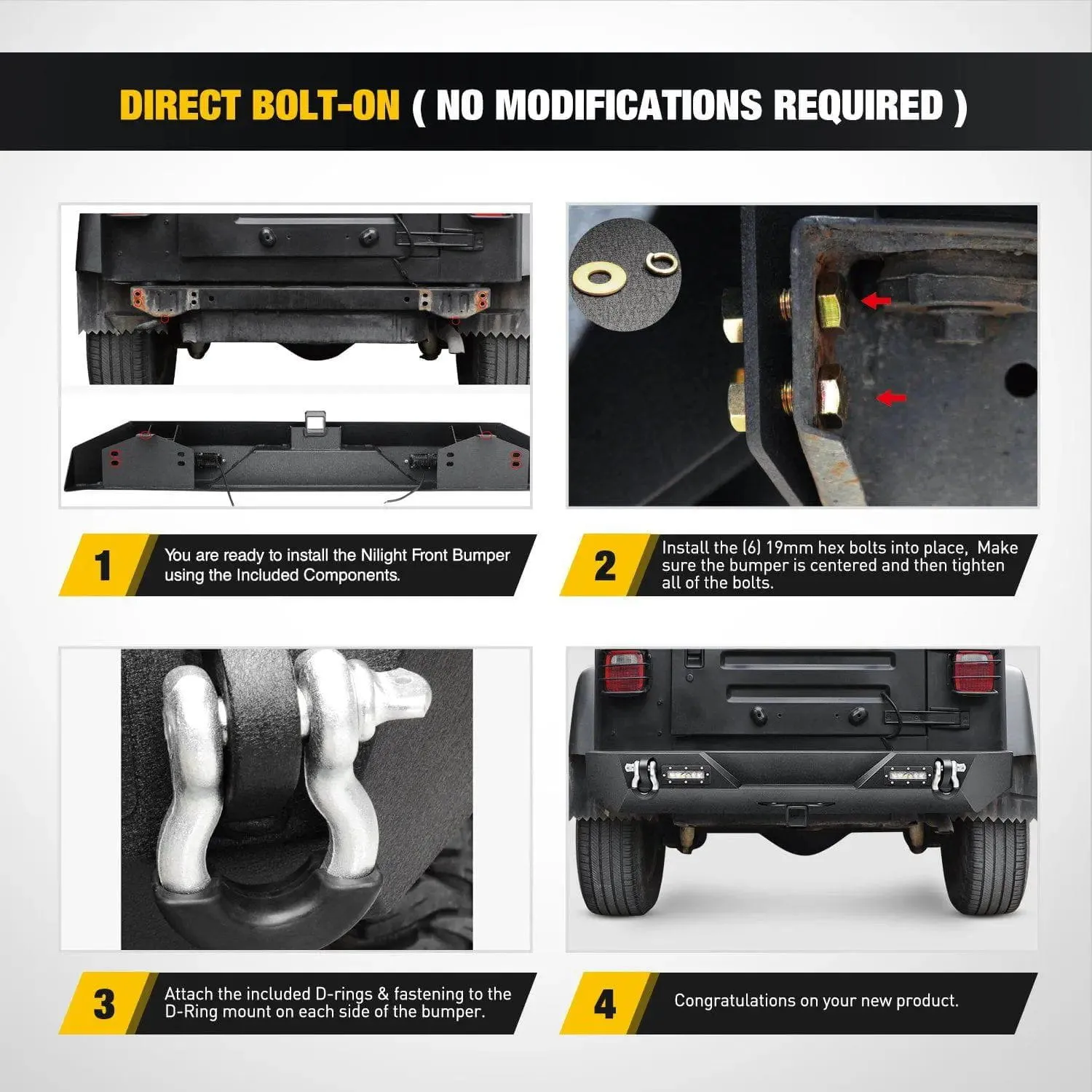 DIRECT BOLT-ON ( NO MODIFICATIONS REQUIRED )

1 You are ready to install the Nilight Front Bumper using the Included Components.

2 Install the (6) 19mm hex bolts into place, Make sure the bumper is centered and then tighten all of the bolts.

3 Attach the included D-rings & fastening to the D-Ring mount on each side of the bumper.

4 Congratulations on your new product.